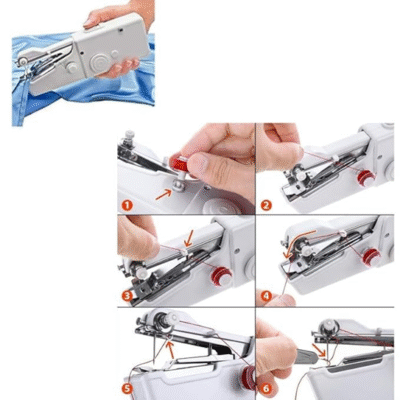 1
2
3
4
5
6