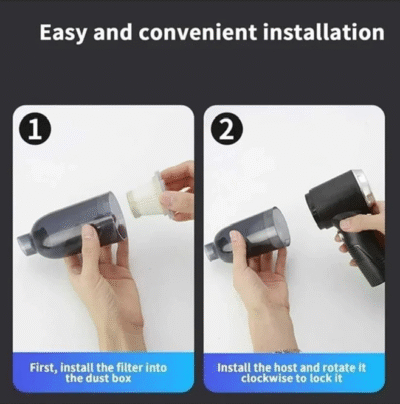 Easy and convenient installation

1

First, install the filter into the dust box

2

Install the host and rotate it clockwise to lock it